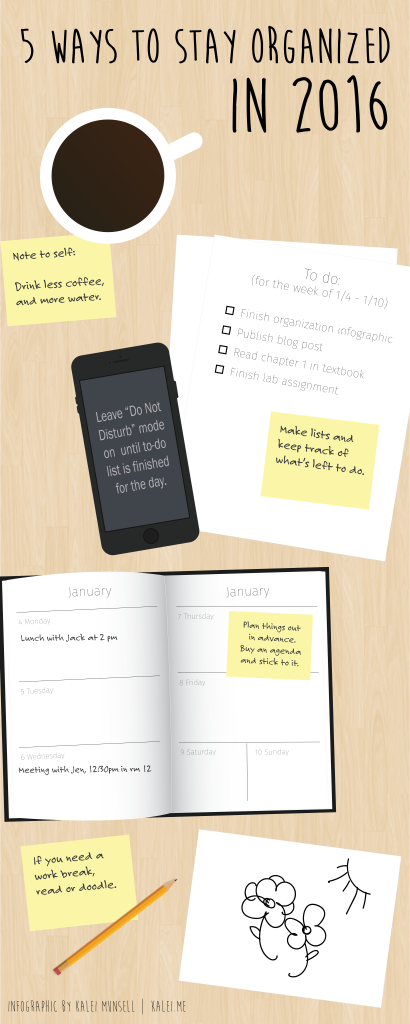 5 WAYS TO STAY ORGANIZED IN 2016

Note to self:
Drink less coffee, and more water.

To do:
(for the week of 1/4 - 1/10)
Finish organization infographic
Publish blog post
Read chapter 1 in textbook
Finish lab assignment

Make lists and keep track of what's left to do.

Leave "Do Not Disturb" mode on until to-do list is finished for the day.

January
4 Monday
Lunch with Jack at 2 pm
5 Tuesday
6 Wednesday
Meeting with Jen, 12:30pm in rm 12

January
7 Thursday
Plan things out in advance. Buy an agenda and stick to it.
8 Friday
9 Saturday
10 Sunday

If you need a work break, read or doodle.

INFOGRAPHIC BY KALEI MUNSELL | KALEI.ME